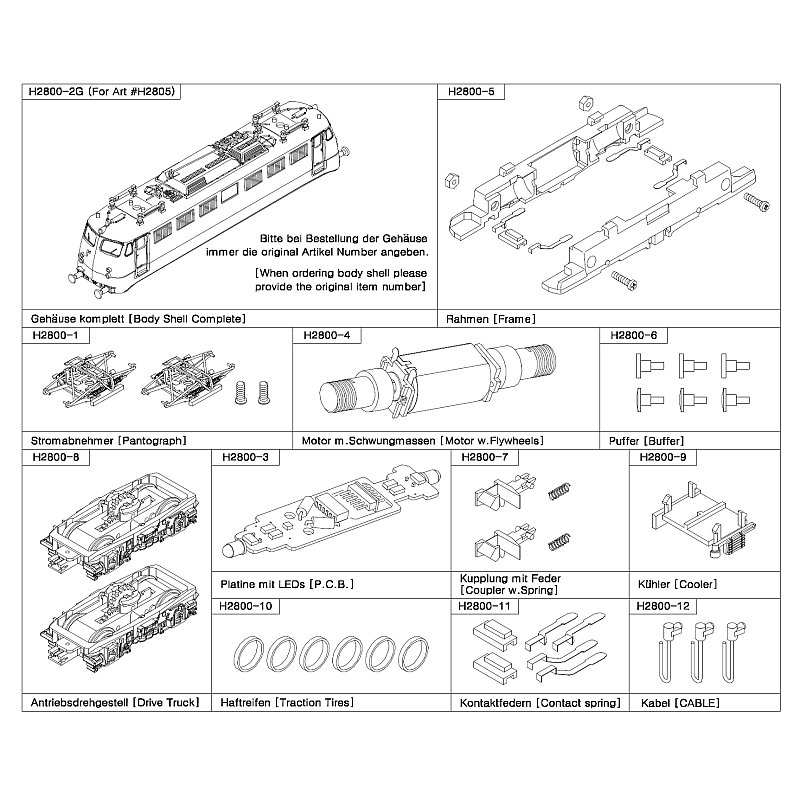 H2800-2G (For Art #H2805)

Bitte bei Bestellung der Gehäuse immer die original Artikel Number angeben.

[When ordering body shell please provide the original item number]

Gehäuse komplett [Body Shell Complete]

H2800-5

Rahmen [Frame]

H2800-1

Stromabnehmer [Pantograph]

H2800-4

Motor m.Schwungmassen [Motor w.Flywheels]

H2800-6

Puffer [Buffer]

H2800-8

Antriebsdrehgestell [Drive Truck]

H2800-3

Platine mit LEDs [P.C.B.]

H2800-7

Kupplung mit Feder [Coupler w.Spring]

H2800-9

Kühler [Cooler]

H2800-10

Haftreifen [Traction Tires]

H2800-11

Kontaktfedern [Contact spring]

H2800-12

Kabel [CABLE]